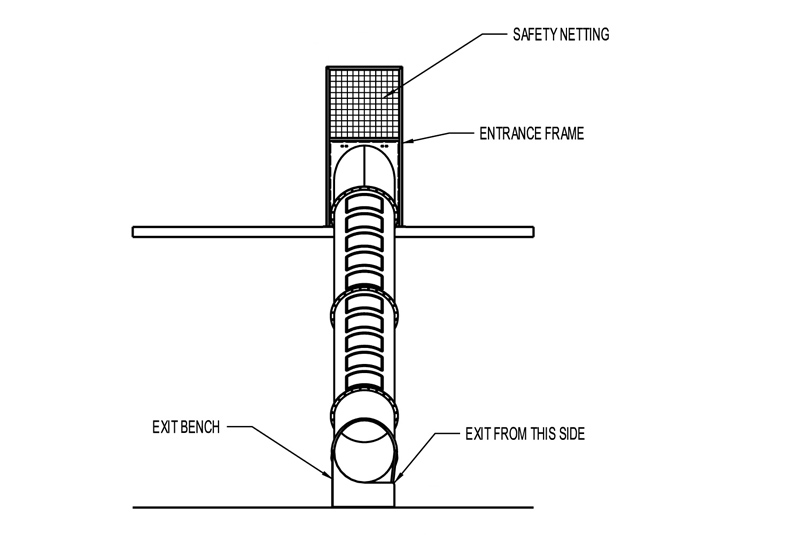 SAFETY NETTING

ENTRANCE FRAME

EXIT BENCH

EXIT FROM THIS SIDE