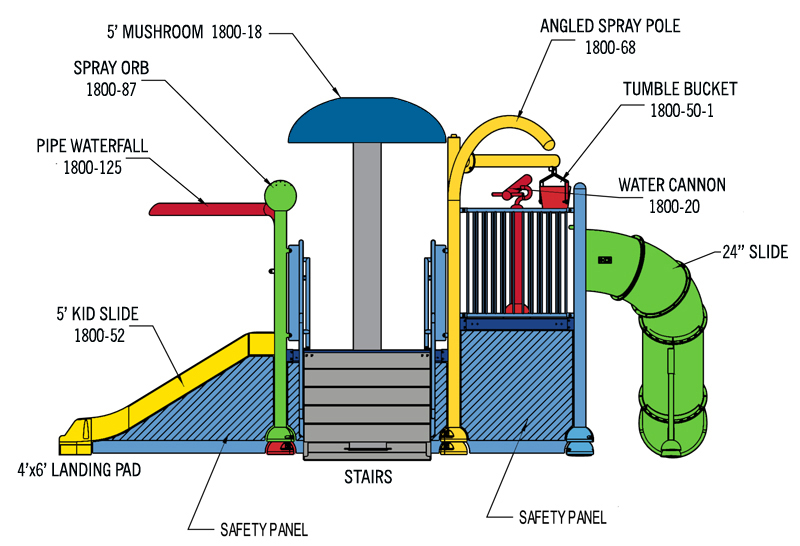 5' MUSHROOM 1800-18

ANGLED SPRAY POLE
1800-68

SPRAY ORB
1800-87

TUMBLE BUCKET
1800-50-1

PIPE WATERFALL
1800-125

WATER CANNON
1800-20

24" SLIDE

5' KID SLIDE
1800-52

4'x6' LANDING PAD

STAIRS

SAFETY PANEL

SAFETY PANEL