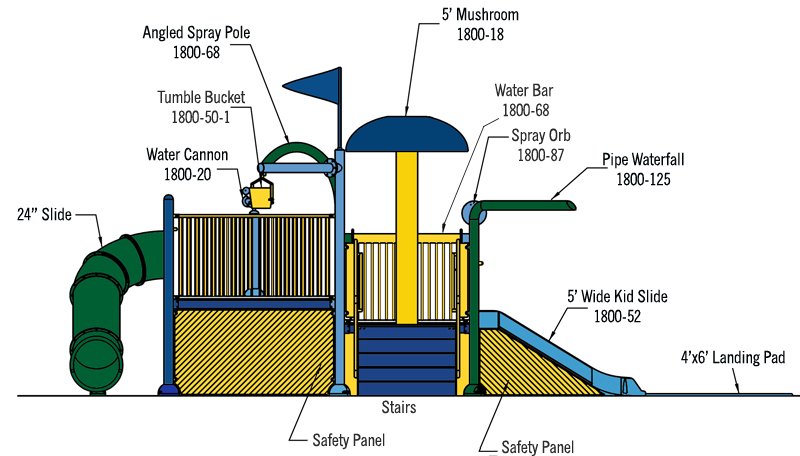 Angled Spray Pole
1800-68

5' Mushroom
1800-18

Tumble Bucket
1800-50-1

Water Bar
1800-68

Spray Orb
1800-87

Water Cannon
1800-20

Pipe Waterfall
1800-125

24" Slide

5' Wide Kid Slide
1800-52

4'x6' Landing Pad

Stairs

Safety Panel

Safety Panel