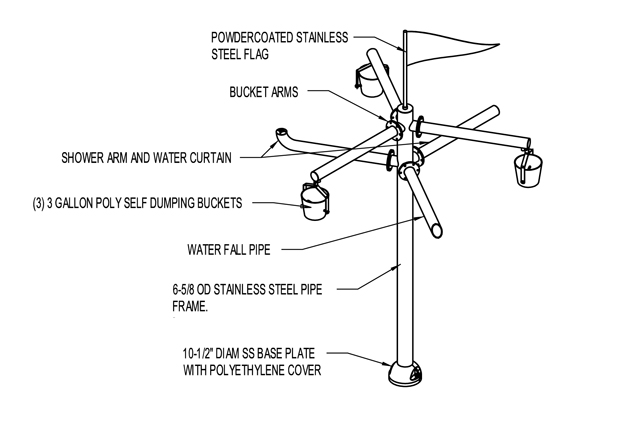 POWDERCOATED STAINLESS STEEL FLAG

BUCKET ARMS

SHOWER ARM AND WATER CURTAIN

(3) 3 GALLON POLY SELF DUMPING BUCKETS

WATER FALL PIPE

6-5/8 OD STAINLESS STEEL PIPE FRAME.

10-1/2" DIAM SS BASE PLATE WITH POLYETHYLENE COVER